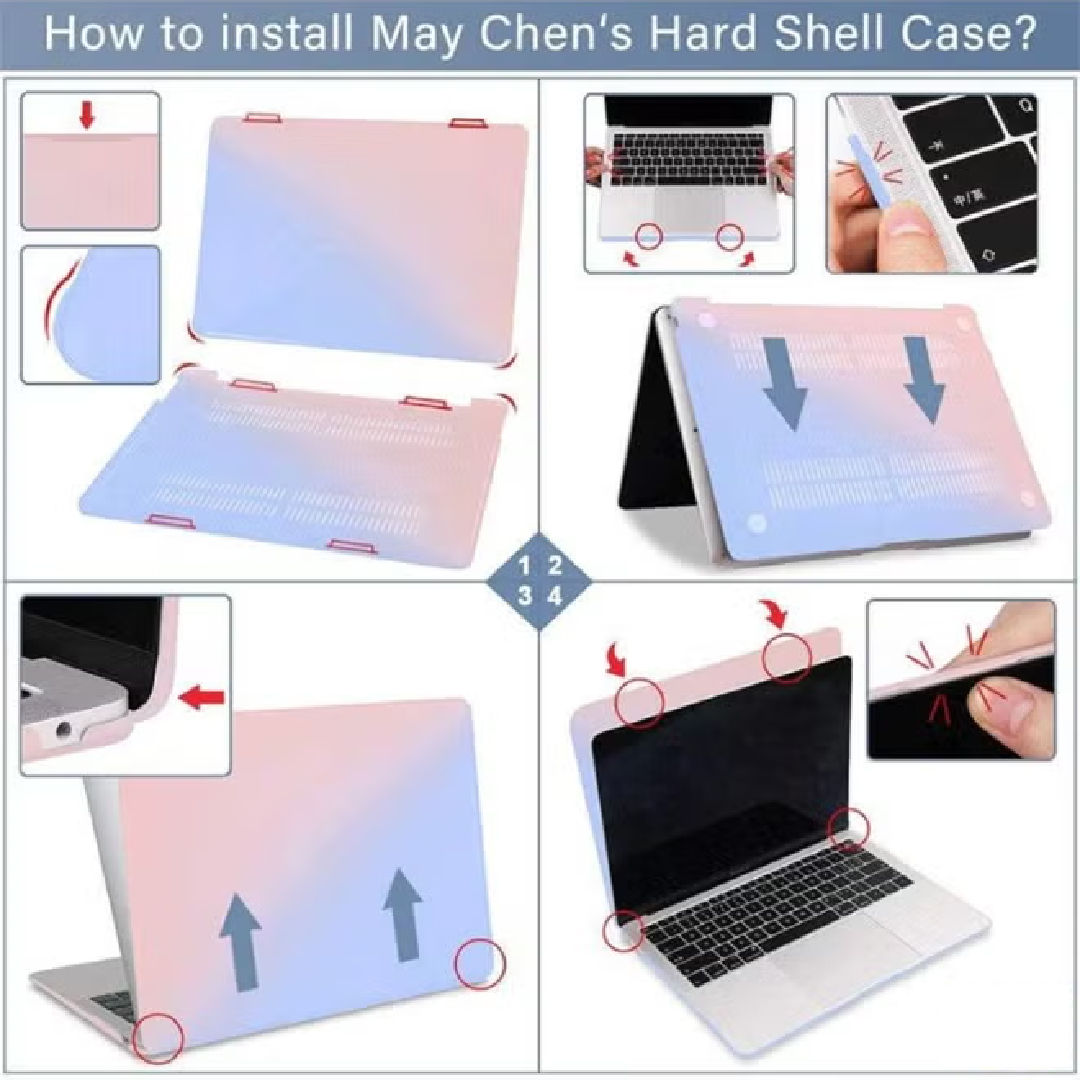 How to install May Chen's Hard Shell Case?

1 2
3 4